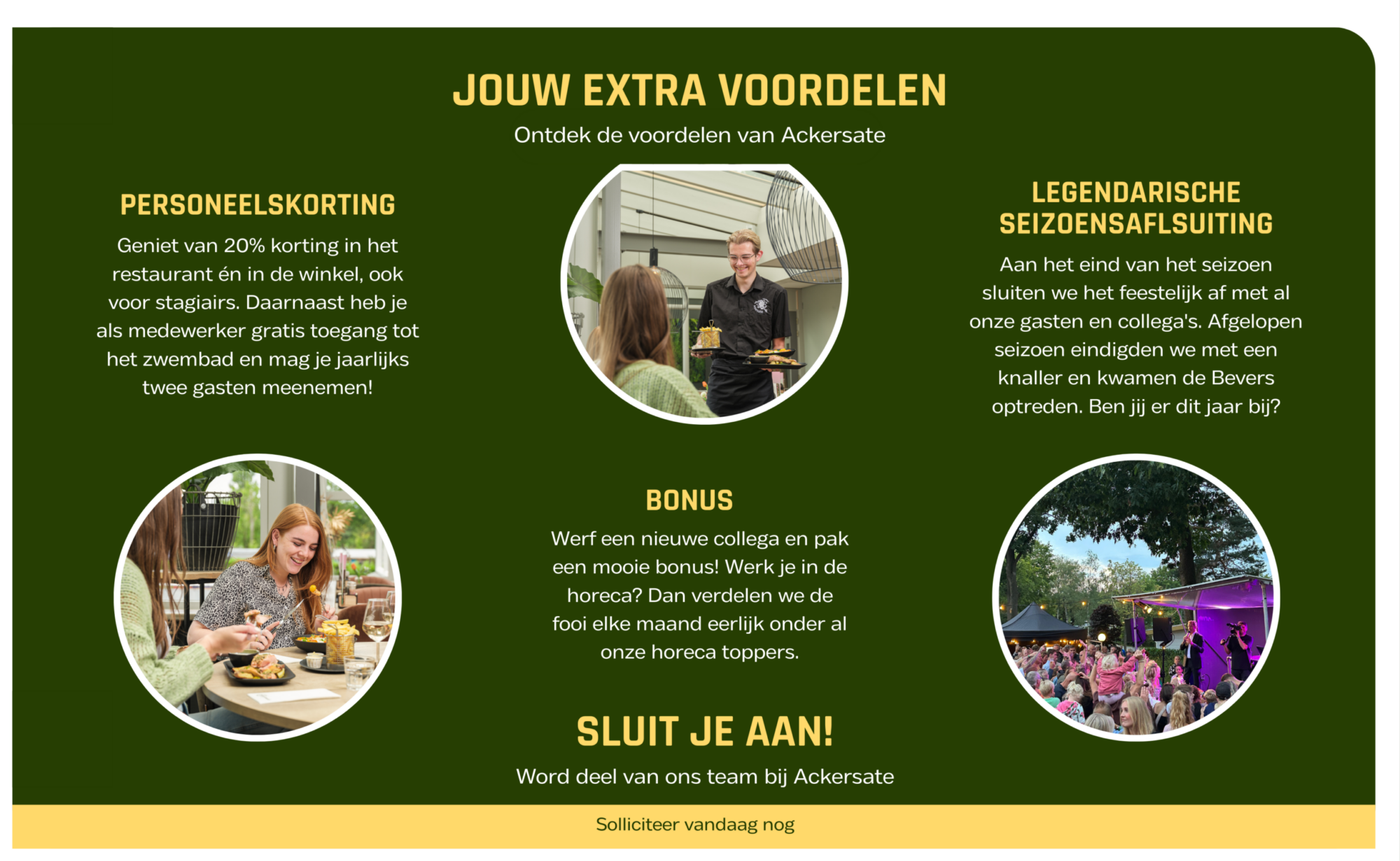 JOUW EXTRA VOORDELEN
Ontdek de voordelen van Ackersate

PERSONEELSKORTING
Geniet van 20% korting in het restaurant én in de winkel, ook voor stagiairs. Daarnaast heb je als medewerker gratis toegang tot het zwembad en mag je jaarlijks twee gasten meenemen!

LEGENDARISCHE SEIZOENSAFLSUITING
Aan het eind van het seizoen sluiten we het feestelijk af met al onze gasten en collega's. Afgelopen seizoen eindigden we met een knaller en kwamen de Bevers optreden. Ben jij er dit jaar bij?

BONUS
Werf een nieuwe collega en pak een mooie bonus! Werk je in de horeca? Dan verdelen we de fooi elke maand eerlijk onder al onze horeca toppers.

SLUIT JE AAN!
Word deel van ons team bij Ackersate

Solliciteer vandaag nog